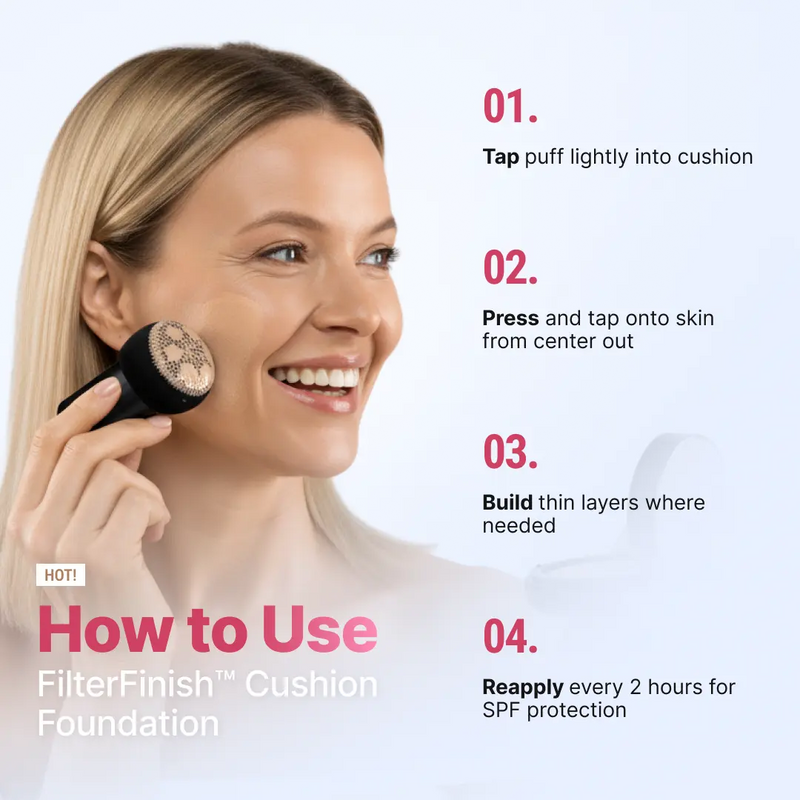 HOT!

How to Use

FilterFinish™ Cushion Foundation

01.

Tap puff lightly into cushion

02.

Press and tap onto skin from center out

03.

Build thin layers where needed

04.

Reapply every 2 hours for SPF protection